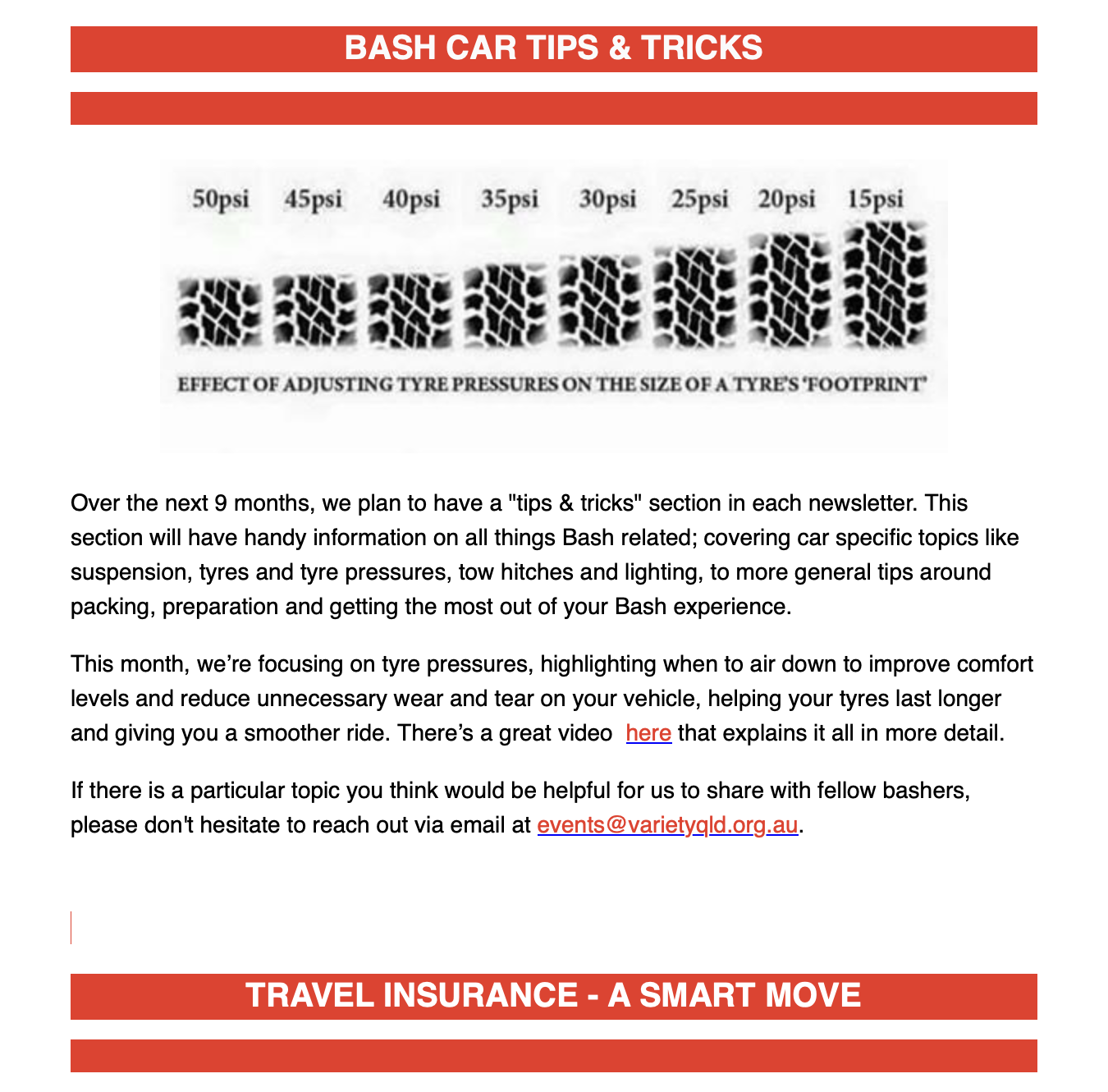 BASH CAR TIPS & TRICKS

50psi 45psi 40psi 35psi 30psi 25psi 20psi 15psi

EFFECT OF ADJUSTING TYRE PRESSURES ON THE SIZE OF A TYRE'S 'FOOTPRINT'

Over the next 9 months, we plan to have a "tips & tricks" section in each newsletter. This section will have handy information on all things Bash related; covering car specific topics like suspension, tyres and tyre pressures, tow hitches and lighting, to more general tips around packing, preparation and getting the most out of your Bash experience.

This month, we're focusing on tyre pressures, highlighting when to air down to improve comfort levels and reduce unnecessary wear and tear on your vehicle, helping your tyres last longer and giving you a smoother ride. There's a great video here that explains it all in more detail.

If there is a particular topic you think would be helpful for us to share with fellow bashers, please don't hesitate to reach out via email at events@varietyqld.org.au.

TRAVEL INSURANCE - A SMART MOVE